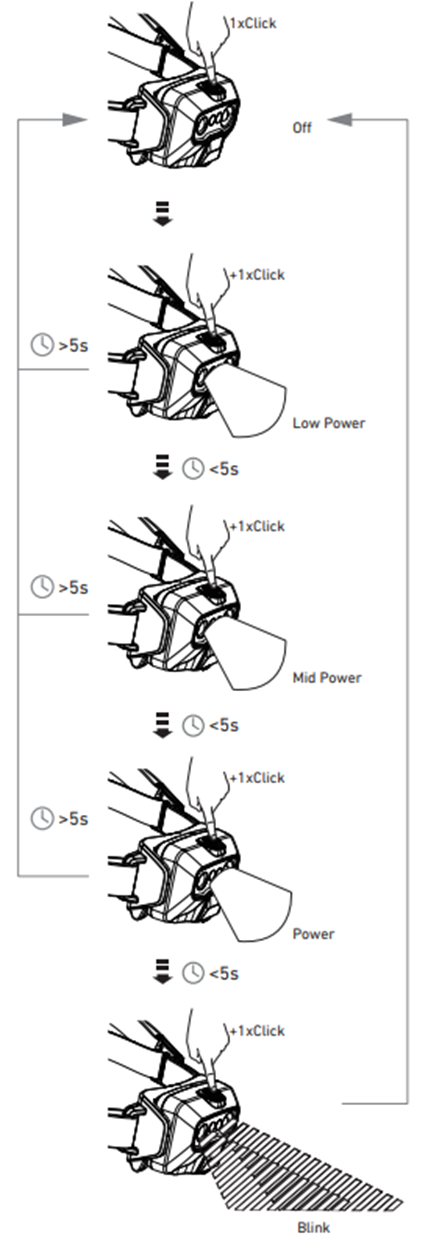 1xClick

Off

+1xClick

>5s

Low Power

<5s

+1xClick

>5s

Mid Power

<5s

+1xClick

>5s

Power

<5s

+1xClick

Blink