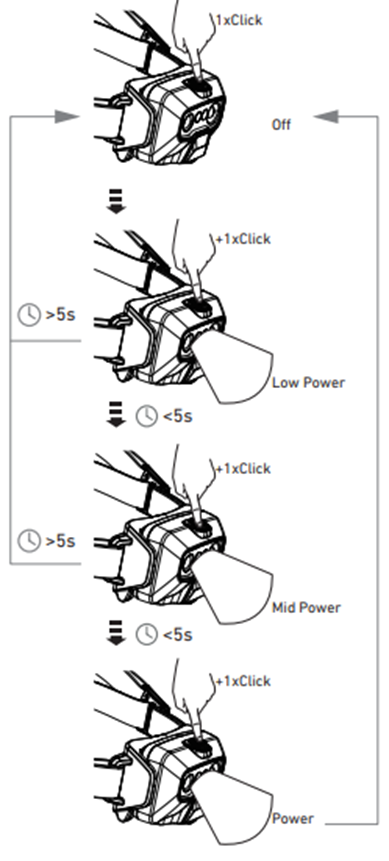 1xClick

Off

+1xClick

>5s

Low Power

<5s

+1xClick

>5s

Mid Power

<5s

+1xClick

Power