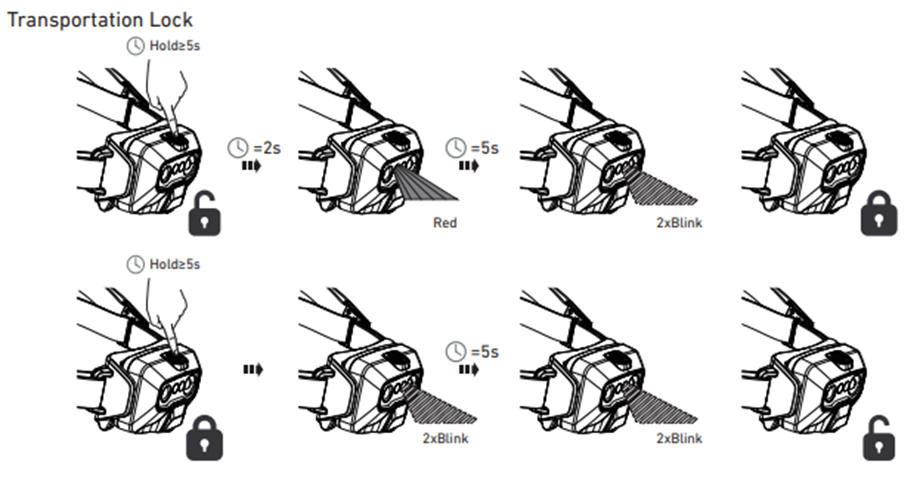 Transportation Lock

Hold≥5s

=2s

Red

=5s

2xBlink

Hold≥5s

2xBlink

=5s

2xBlink