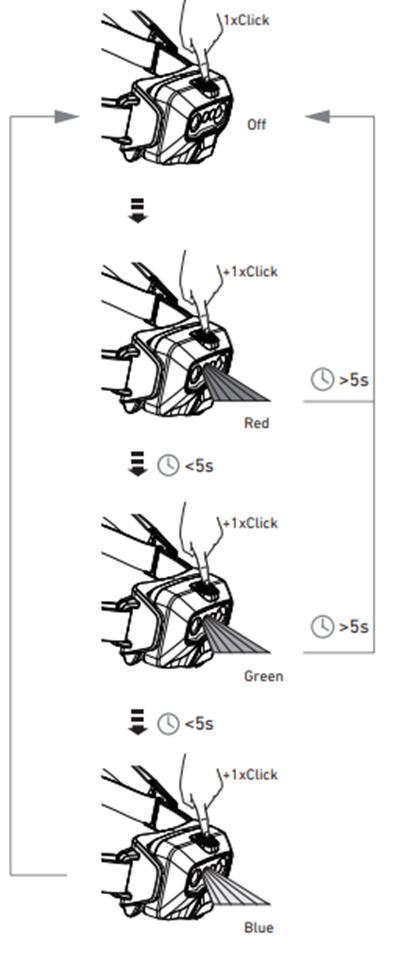 1xClick

Off

+1xClick

>5s

Red

<5s

+1xClick

>5s

Green

<5s

+1xClick

Blue